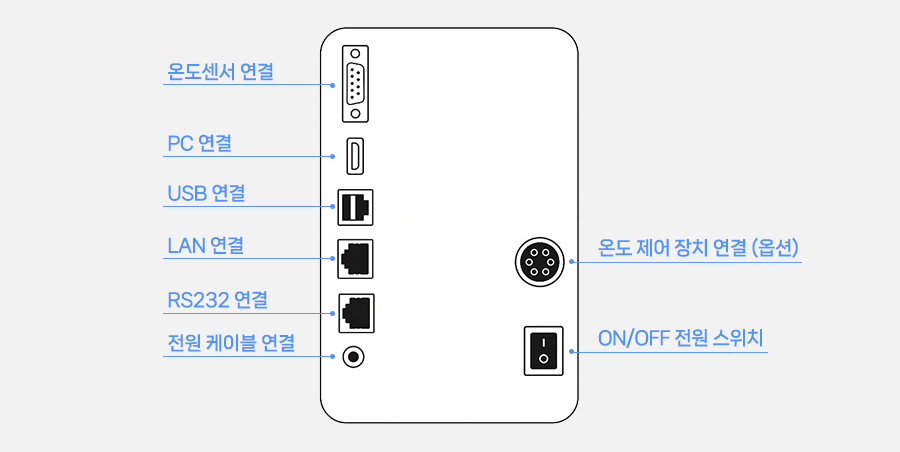 온도센서 연결

PC 연결

USB 연결

LAN 연결

RS232 연결

전원 케이블 연결

온도 제어 장치 연결 (옵션)

ON/OFF 전원 스위치